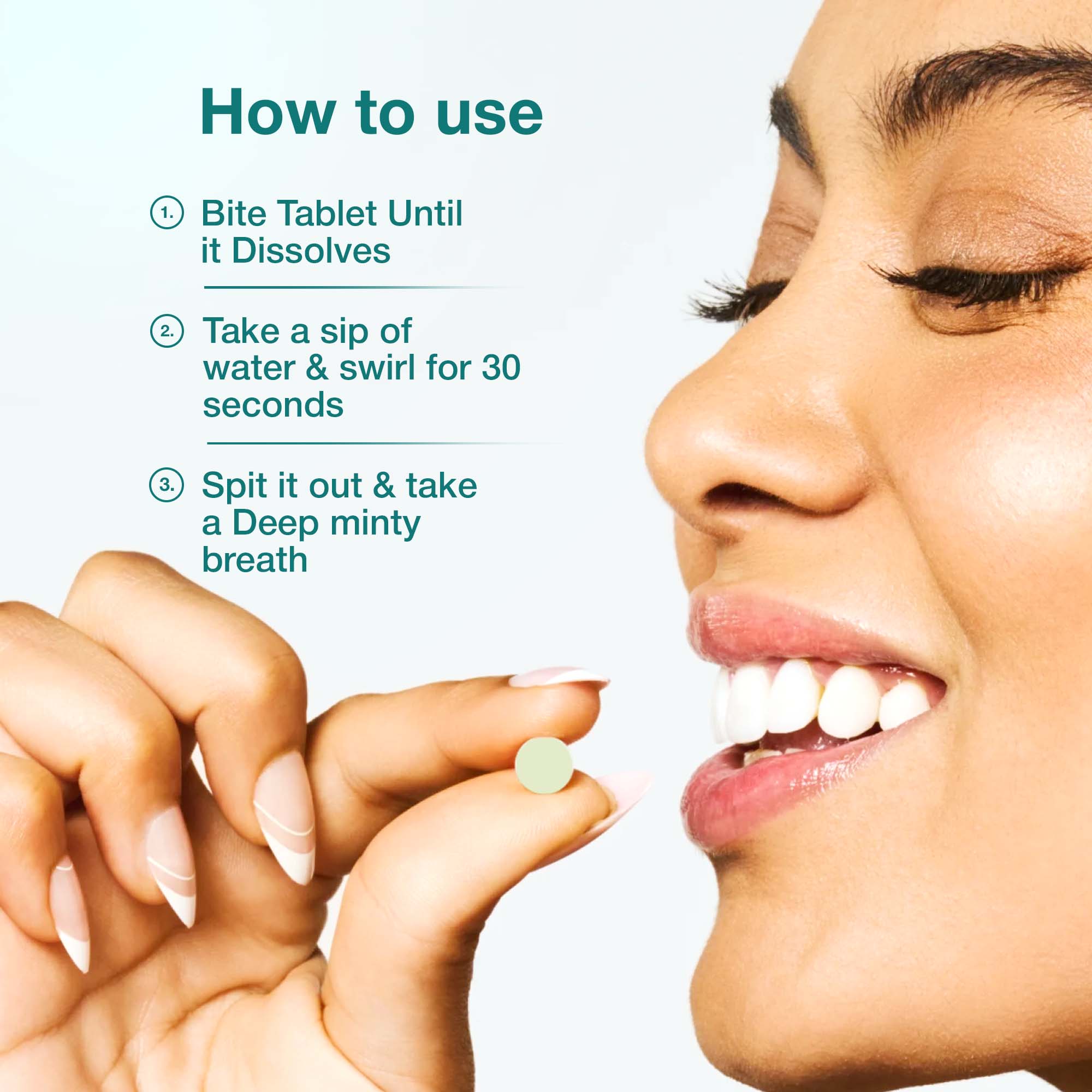 How to use

1. Bite Tablet Until it Dissolves

2. Take a sip of water & swirl for 30 seconds

3. Spit it out & take a Deep minty breath